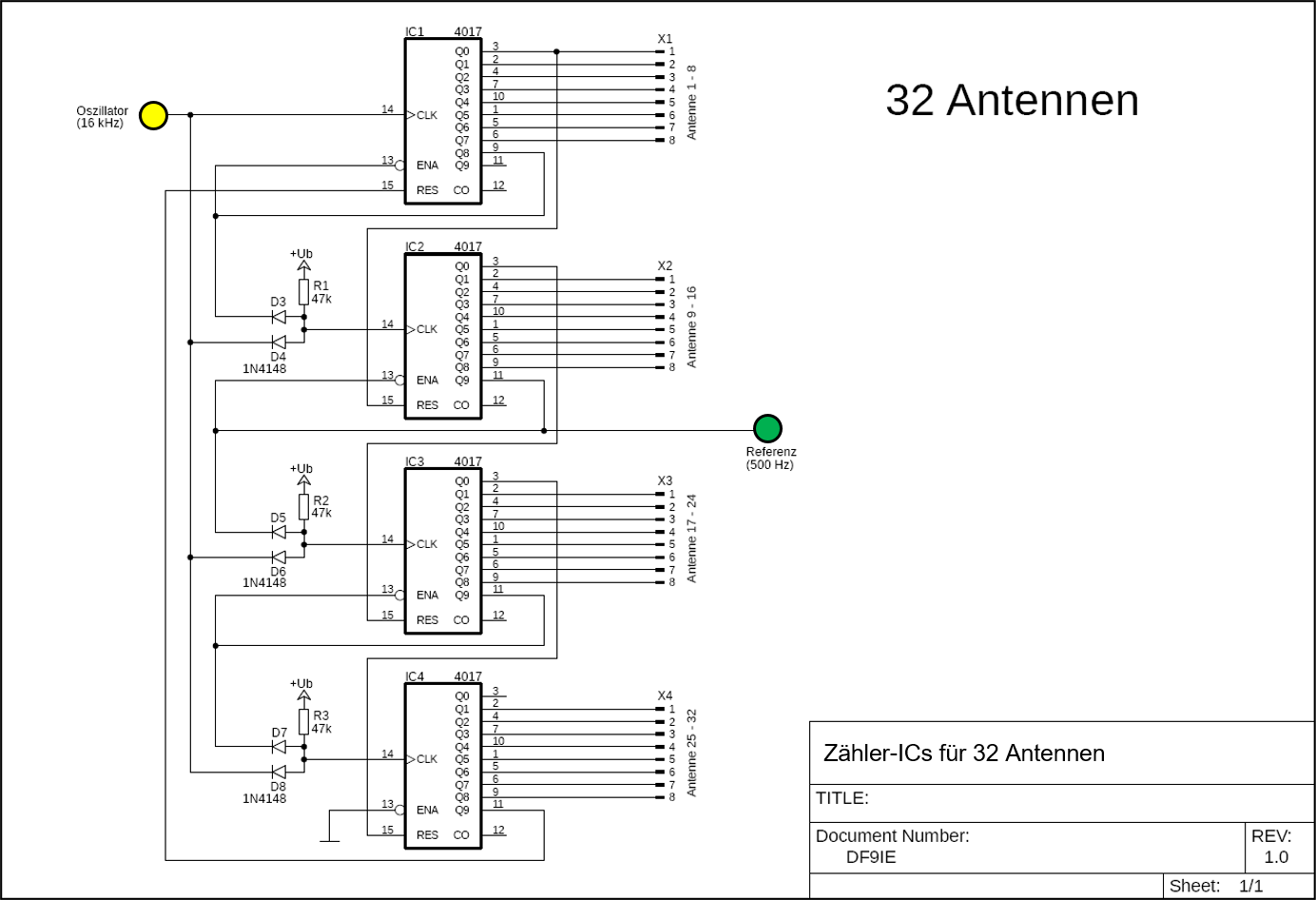 32 Antennen

Oszillator
(16 kHz)

IC1 4017
14 CLK
13 ENA
15 RES
Q0 3
Q1 2
Q2 4
Q3 7
Q4 10
Q5 1
Q6 5
Q7 6
Q8 9
Q9 11
CO 12

X1
1
2
3
4
5
6
7
8
Antenne 1 - 8

+Ub
R1
47k
D3
D4
1N4148

IC2 4017
14 CLK
13 ENA
15 RES
Q0 3
Q1 2
Q2 4
Q3 7
Q4 10
Q5 1
Q6 5
Q7 6
Q8 9
Q9 11
CO 12

X2
1
2
3
4
5
6
7
8
Antenne 9 - 16

Referenz
(500 Hz)

+Ub
R2
47k
D5
D6
1N4148

IC3 4017
14 CLK
13 ENA
15 RES
Q0 3
Q1 2
Q2 4
Q3 7
Q4 10
Q5 1
Q6 5
Q7 6
Q8 9
Q9 11
CO 12

X3
1
2
3
4
5
6
7
8
Antenne 17 - 24

+Ub
R3
47k
D7
D8
1N4148

IC4 4017
14 CLK
13 ENA
15 RES
Q0 3
Q1 2
Q2 4
Q3 7
Q4 10
Q5 1
Q6 5
Q7 6
Q8 9
Q9 11
CO 12

X4
1
2
3
4
5
6
7
8
Antenne 25 - 32

Zähler-ICs für 32 Antennen

TITLE:

Document Number:
DF9IE

REV:
1.0

Sheet: 1/1