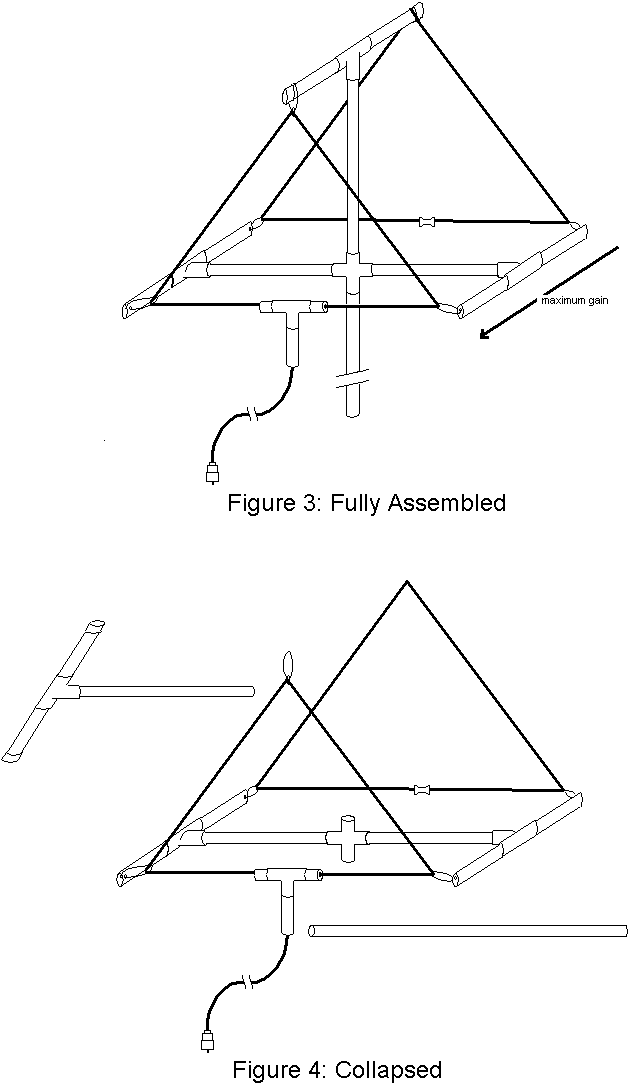 maximum gain

Figure 3: Fully Assembled

Figure 4: Collapsed