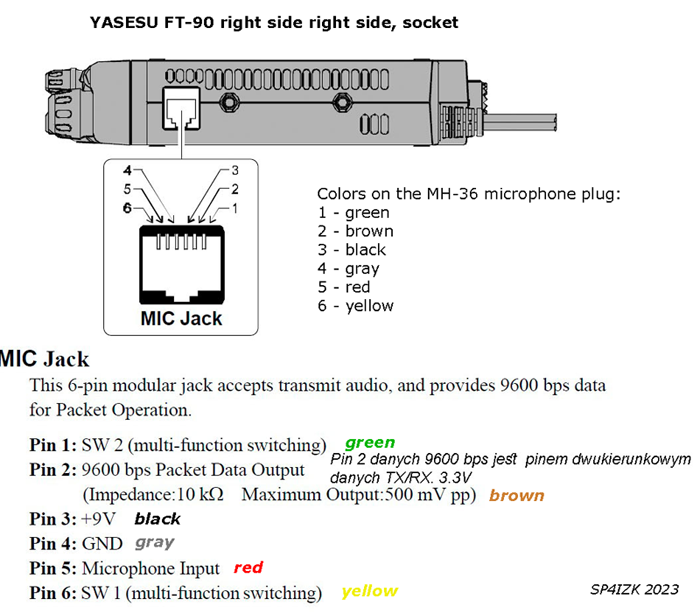 YASESU FT-90 right side right side, socket

4
5
6
3
2
1

MIC Jack

Colors on the MH-36 microphone plug:
1 - green
2 - brown
3 - black
4 - gray
5 - red
6 - yellow

MIC Jack

This 6-pin modular jack accepts transmit audio, and provides 9600 bps data for Packet Operation.

Pin 1: SW 2 (multi-function switching) green

Pin 2 danych 9600 bps jest pinem dwukierunkowym danych TX/RX. 3.3V

Pin 2: 9600 bps Packet Data Output
(Impedance:10 kΩ Maximum Output:500 mV pp) brown

Pin 3: +9V black

Pin 4: GND gray

Pin 5: Microphone Input red

Pin 6: SW 1 (multi-function switching) yellow

SP4IZK 2023