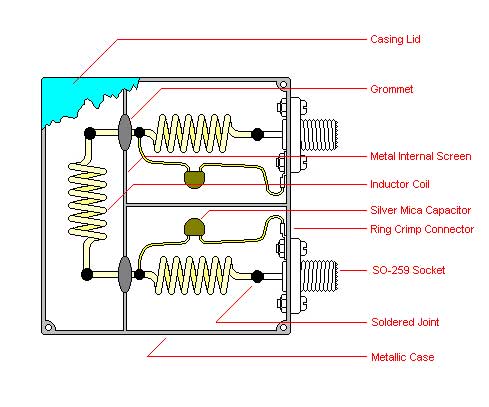 Casing Lid
Grommet
Metal Internal Screen
Inductor Coil
Silver Mica Capacitor
Ring Crimp Connector
SO-259 Socket
Soldered Joint
Metallic Case