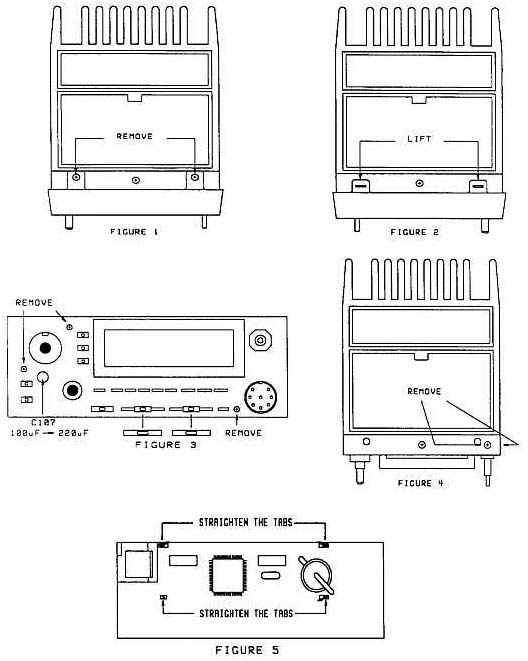 REMOVE

FIGURE 1

LIFT

FIGURE 2

REMOVE

C107
100uF — 220uF

REMOVE

FIGURE 3

REMOVE

FIGURE 4

STRAIGHTEN THE TABS

STRAIGHTEN THE TABS

FIGURE 5